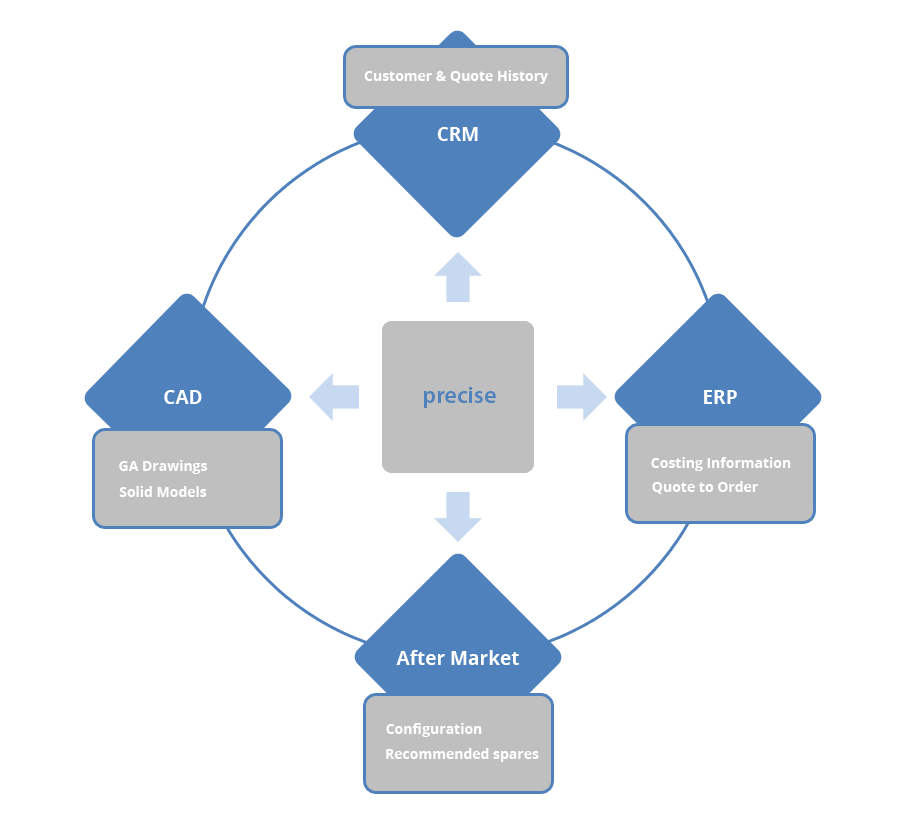 Customer & Quote History

CRM

CAD

GA Drawings
Solid Models

precise

ERP

Costing Information
Quote to Order

After Market

Configuration
Recommended spares